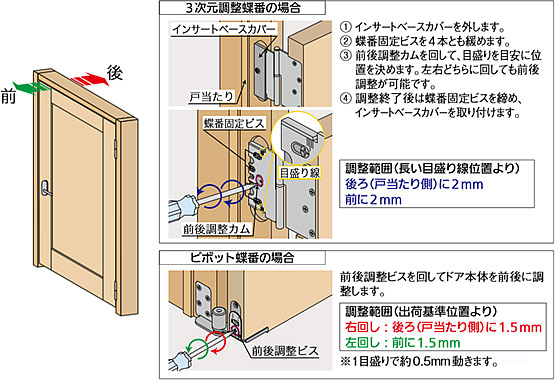 前

後

3次元調整蝶番の場合

インサートベースカバー

戸当たり

蝶番固定ビス

目盛り線

前後調整カム

① インサートベースカバーを外します。
② 蝶番固定ビスを4本とも緩めます。
③ 前後調整カムを回して、目盛りを目安に位置を決めます。左右どちらに回しても前後調整が可能です。
④ 調整終了後は蝶番固定ビスを締め、インサートベースカバーを取り付けます。

調整範囲（長い目盛り線位置より）
後ろ（戸当たり側）に2mm
前に2mm

ピボット蝶番の場合

前後調整ビス

前後調整ビスを回してドア本体を前後に調整します。

調整範囲（出荷基準位置より）
右回し：後ろ（戸当たり側）に1.5mm
左回し：前に1.5mm
※1目盛りで約0.5mm動きます。