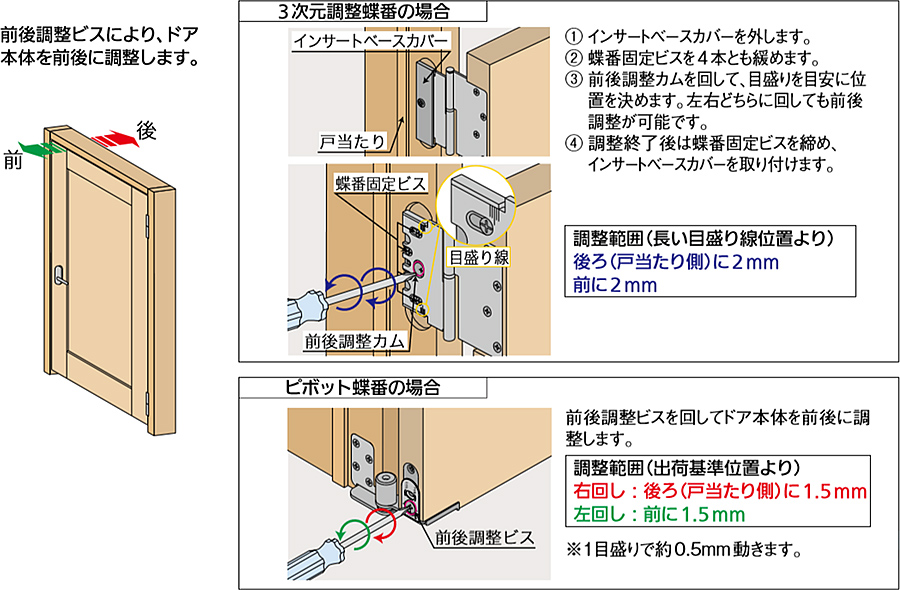 前後調整ビスにより、ドア本体を前後に調整します。

前
後

3次元調整蝶番の場合

インサートベースカバー
戸当たり
蝶番固定ビス
目盛り線
前後調整カム

① インサートベースカバーを外します。
② 蝶番固定ビスを4本とも緩めます。
③ 前後調整カムを回して、目盛りを目安に位置を決めます。左右どちらに回しても前後調整が可能です。
④ 調整終了後は蝶番固定ビスを締め、インサートベースカバーを取り付けます。

調整範囲（長い目盛り線位置より）
後ろ（戸当たり側）に2mm
前に2mm

ピボット蝶番の場合

前後調整ビス

前後調整ビスを回してドア本体を前後に調整します。

調整範囲（出荷基準位置より）
右回し：後ろ（戸当たり側）に1.5mm
左回し：前に1.5mm

※1目盛りで約0.5mm動きます。