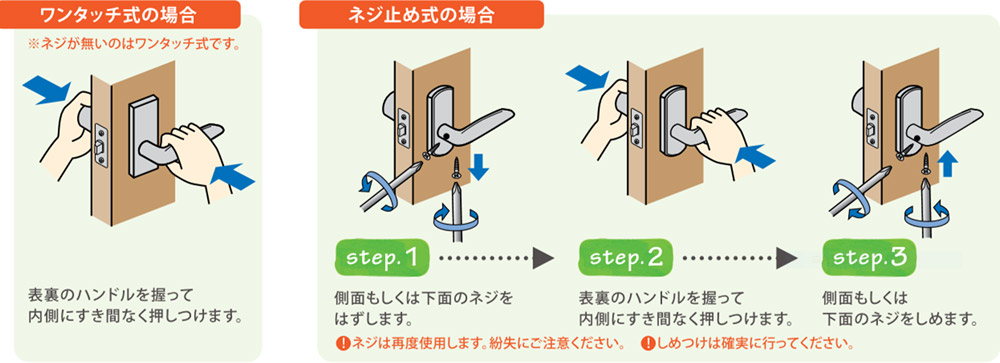 ワンタッチ式の場合

※ネジが無いのはワンタッチ式です。

表裏のハンドルを握って内側にすき間なく押しつけます。

ネジ止め式の場合

step.1

側面もしくは下面のネジをはずします。

step.2

表裏のハンドルを握って内側にすき間なく押しつけます。

step.3

側面もしくは下面のネジをしめます。

!ネジは再度使用します。紛失にご注意ください。

!しめつけは確実に行ってください。